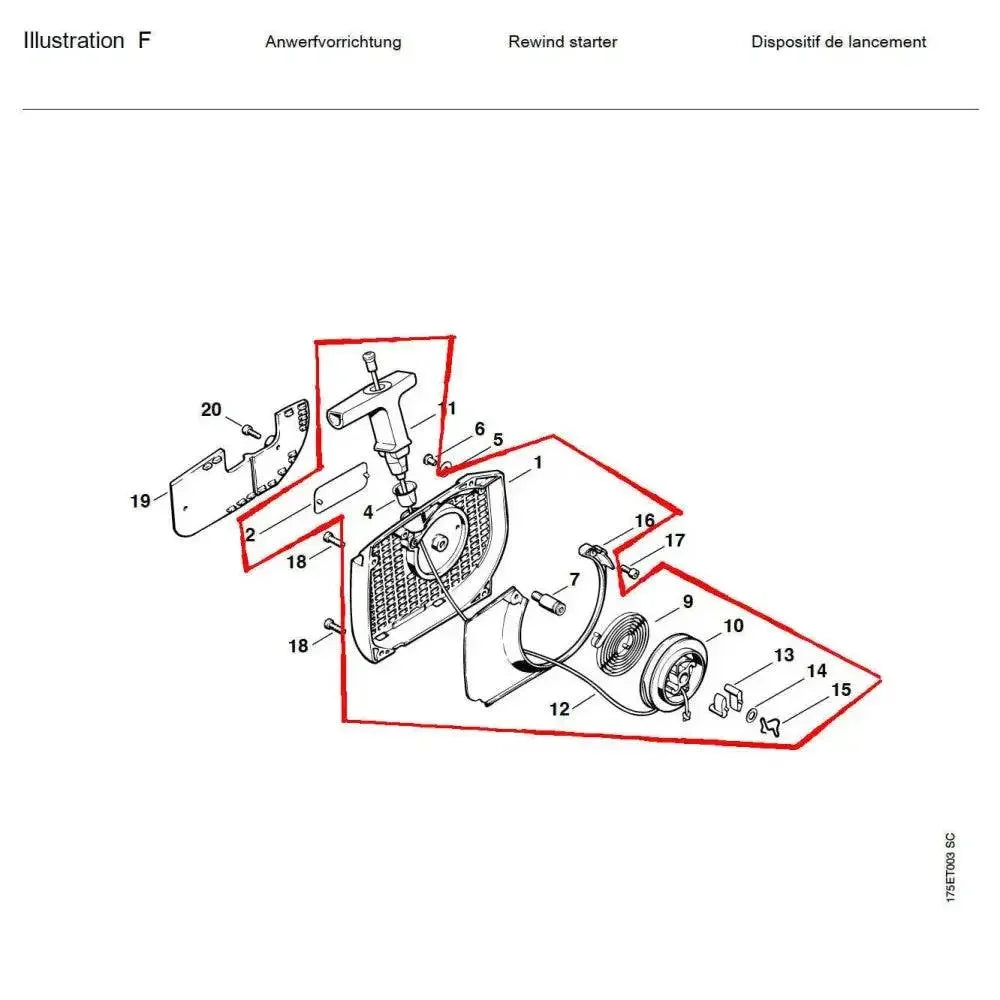 Illustration F Anwerfvorrichtung Rewind starter Dispositif de lancement

20
11
6
5
1
19
4
2
16
17
18
7
9
10
18
13
14
15
12

175ET003 SC